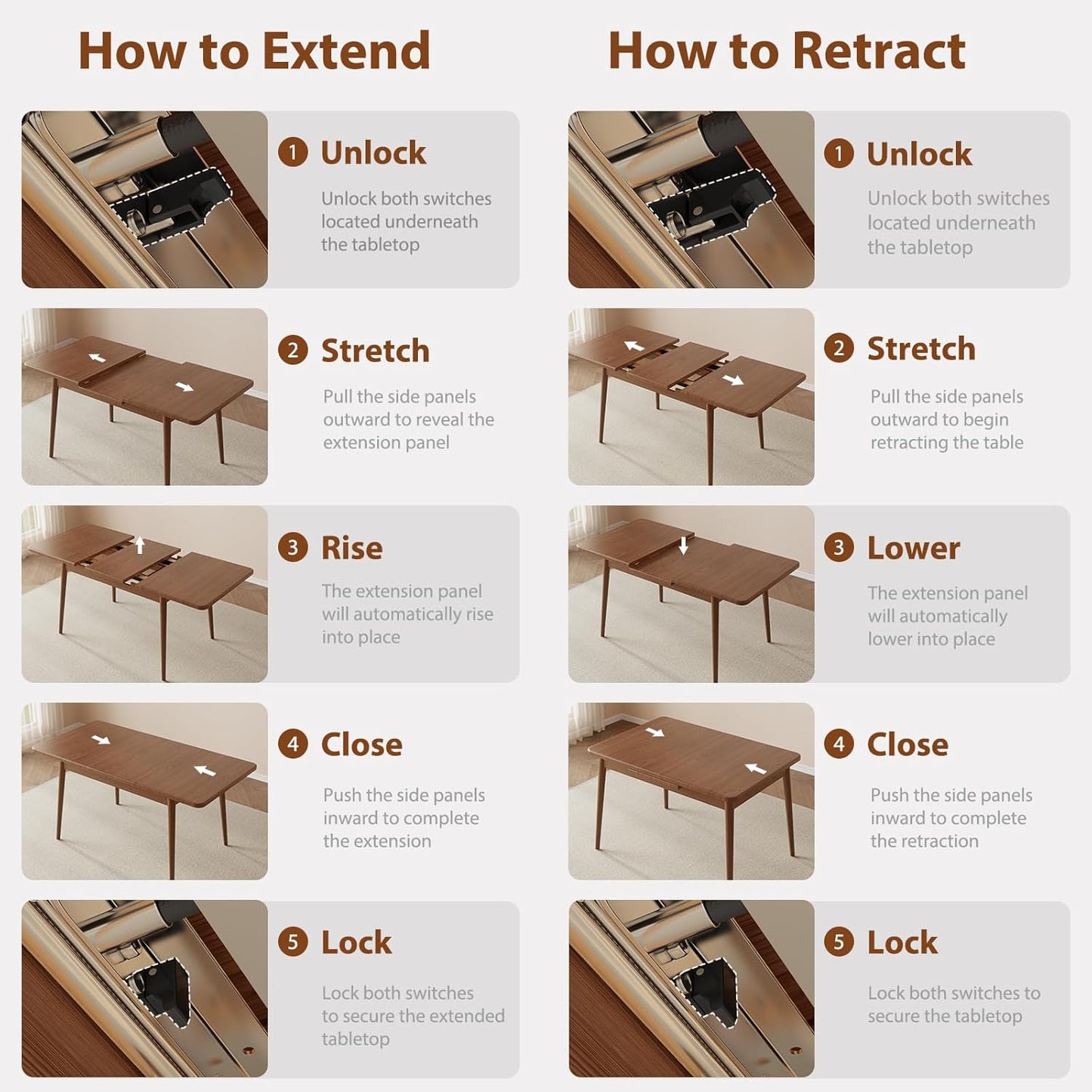 How to Extend

1 Unlock

Unlock both switches located underneath the tabletop

2 Stretch

Pull the side panels outward to reveal the extension panel

3 Rise

The extension panel will automatically rise into place

4 Close

Push the side panels inward to complete the extension

5 Lock

Lock both switches to secure the extended tabletop

How to Retract

1 Unlock

Unlock both switches located underneath the tabletop

2 Stretch

Pull the side panels outward to begin retracting the table

3 Lower

The extension panel will automatically lower into place

4 Close

Push the side panels inward to complete the retraction

5 Lock

Lock both switches to secure the tabletop